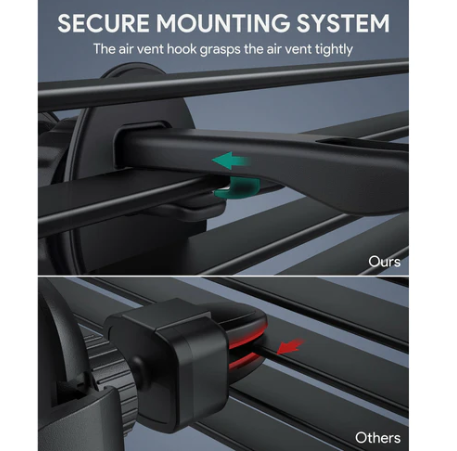 SECURE MOUNTING SYSTEM

The air vent hook grasps the air vent tightly

Ours

Others